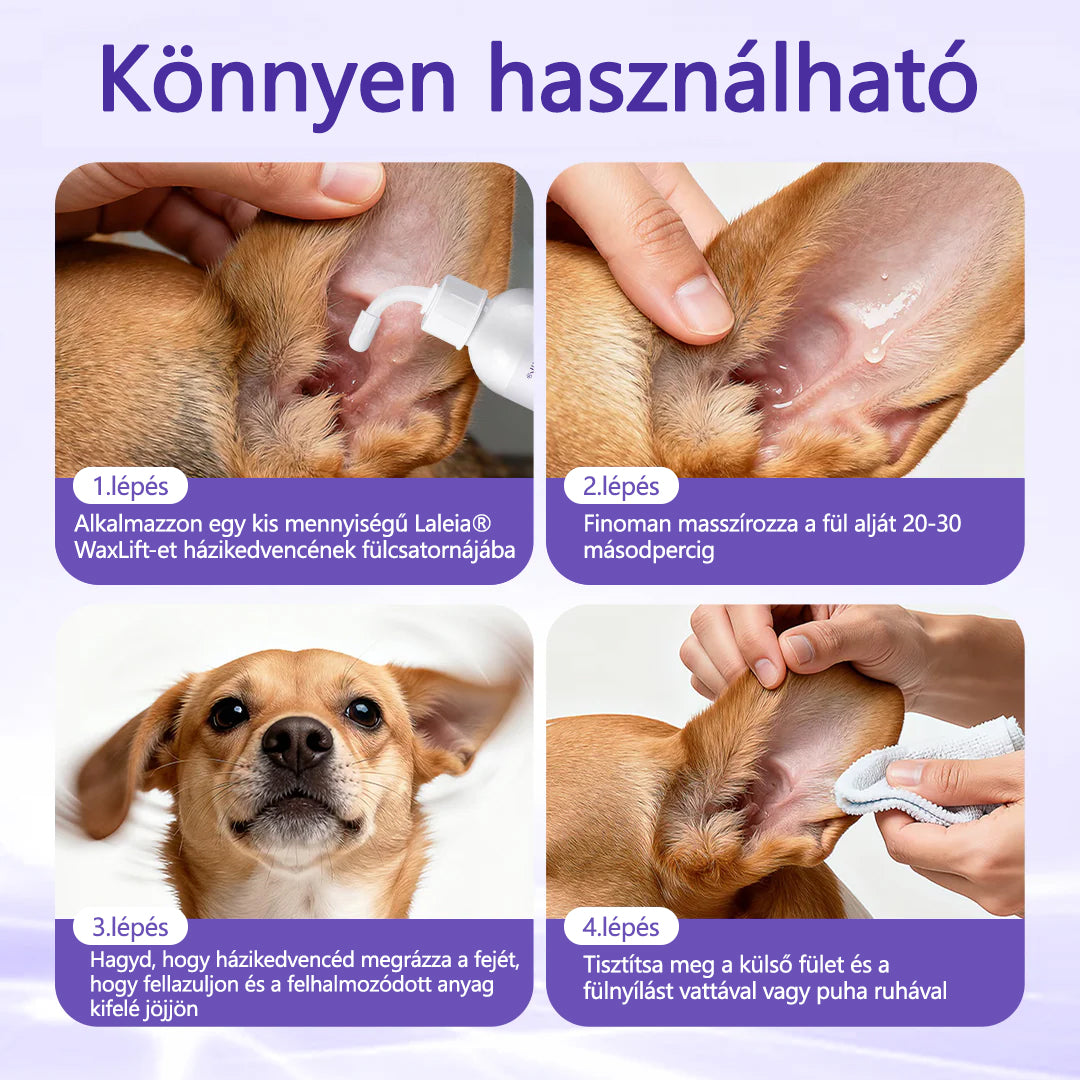 Könnyen használható

1.lépés
Alkalmazzon egy kis mennyiségű Laleia® WaxLift-et házikedvencének fülcsatornájába

2.lépés
Finoman masszírozza a fül alját 20-30 másodpercig

3.lépés
Hagyd, hogy házikedvencéd megrázza a fejét, hogy fellazuljon és a felhalmozódott anyag kifelé jöjjön

4.lépés
Tisztítsa meg a külső fület és a fülnyílást vattával vagy puha ruhával